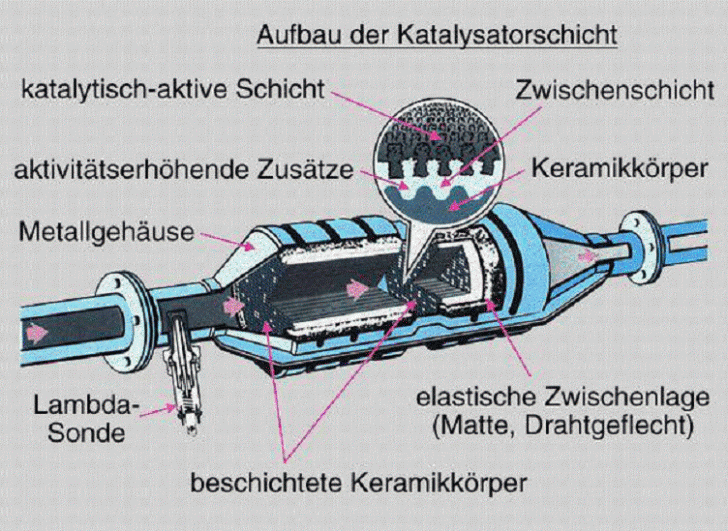 Aufbau der Katalysatorschicht

katalytisch-aktive Schicht

Zwischenschicht

aktivitätserhöhende Zusätze

Keramikkörper

Metallgehäuse

Lambda-Sonde

elastische Zwischenlage (Matte, Drahtgeflecht)

beschichtete Keramikkörper